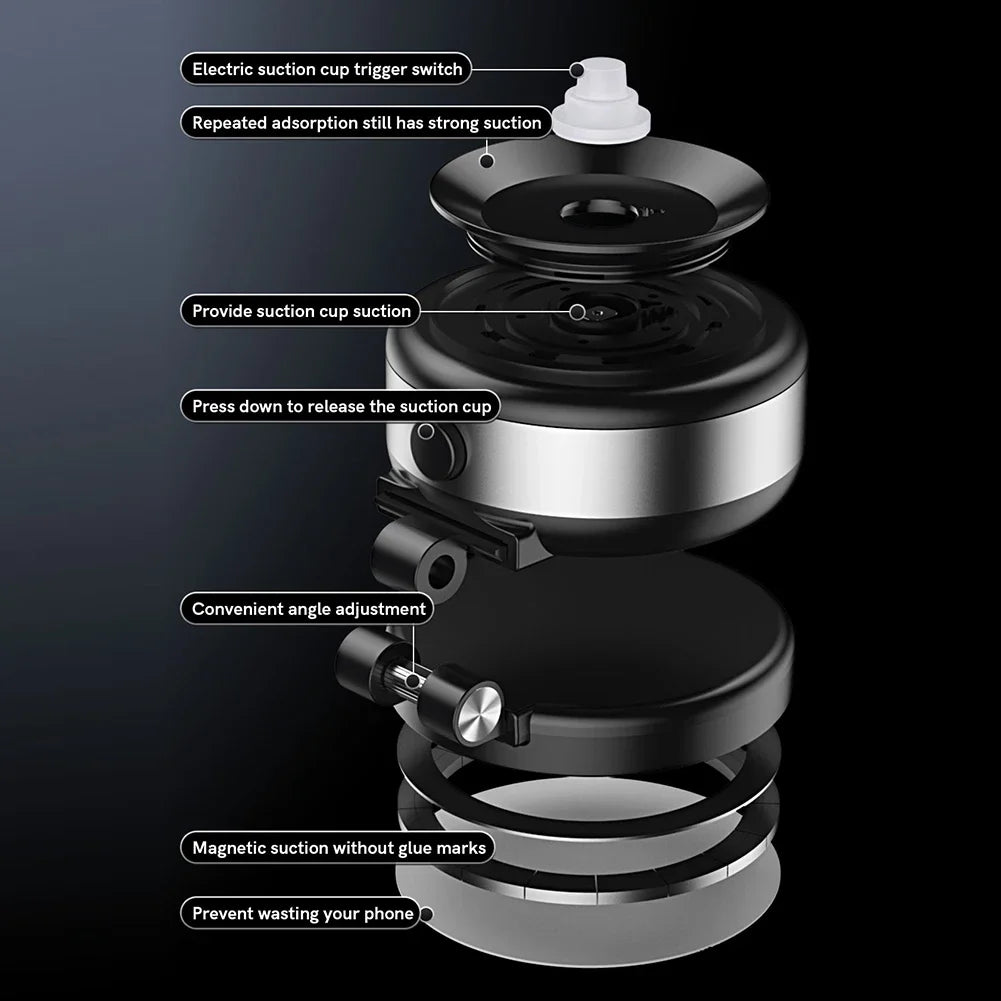 Electric suction cup trigger switch

Repeated adsorption still has strong suction

Provide suction cup suction

Press down to release the suction cup

Convenient angle adjustment

Magnetic suction without glue marks

Prevent wasting your phone